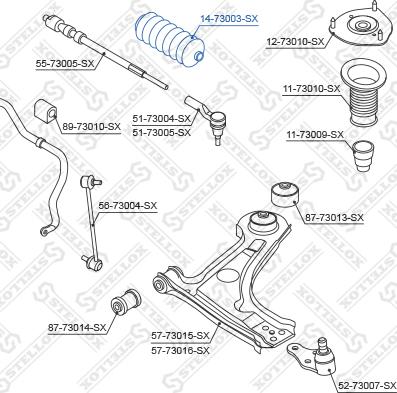 14-73003-SX
12-73010-SX
55-73005-SX
11-73010-SX
89-73010-SX
51-73004-SX
51-73005-SX
11-73009-SX
56-73004-SX
87-73013-SX
87-73014-SX
57-73015-SX
57-73016-SX
52-73007-SX
STELLOX