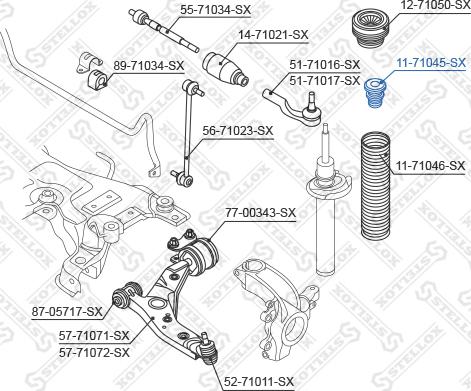 55-71034-SX
12-71050-SX
14-71021-SX
89-71034-SX
51-71016-SX
51-71017-SX
11-71045-SX
56-71023-SX
11-71046-SX
77-00343-SX
87-05717-SX
57-71071-SX
57-71072-SX
52-71011-SX
STELLOX