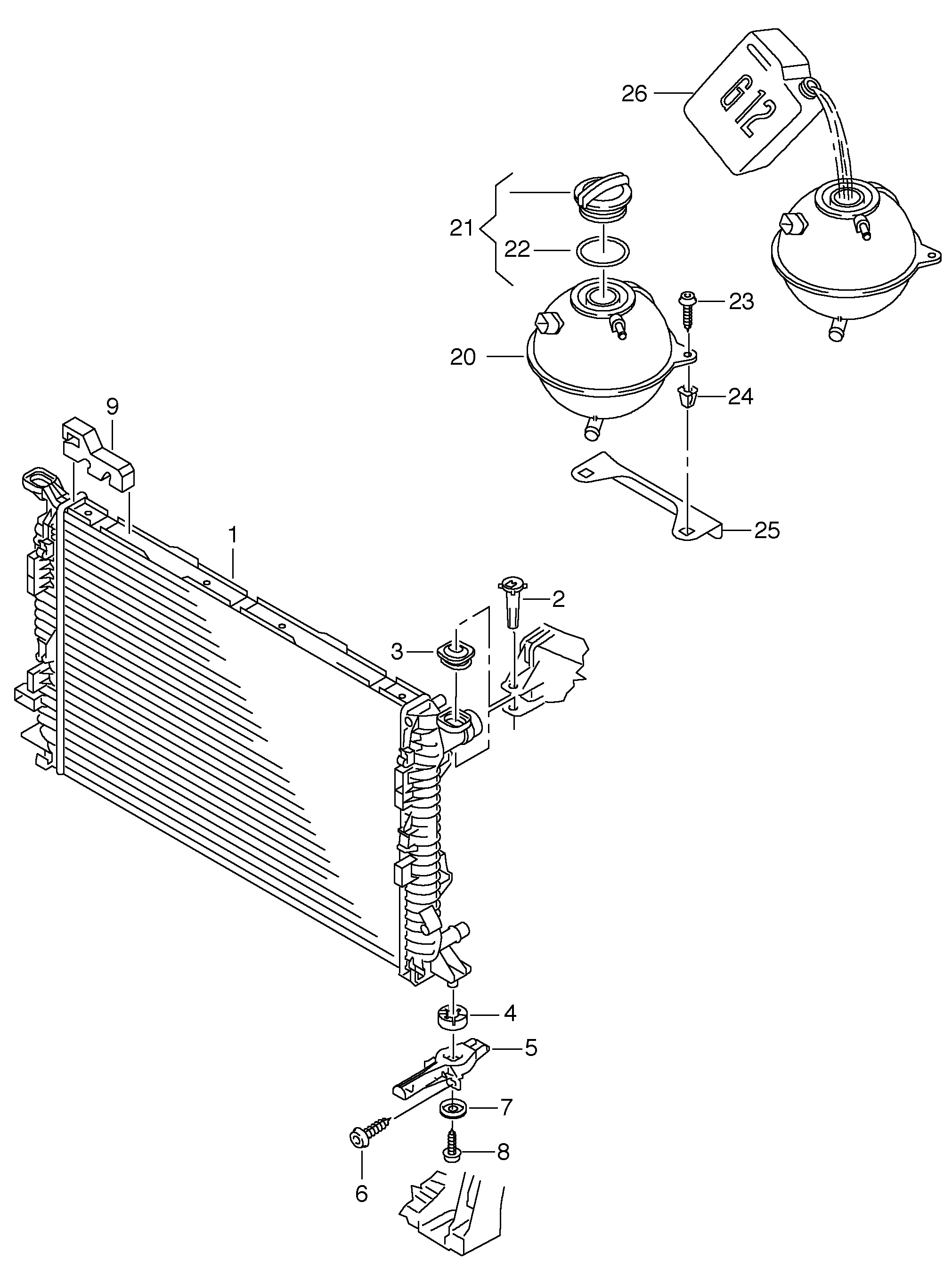 26
G12
21
22
23
20
24
9
25
1
2
3
4
5
7
8
6