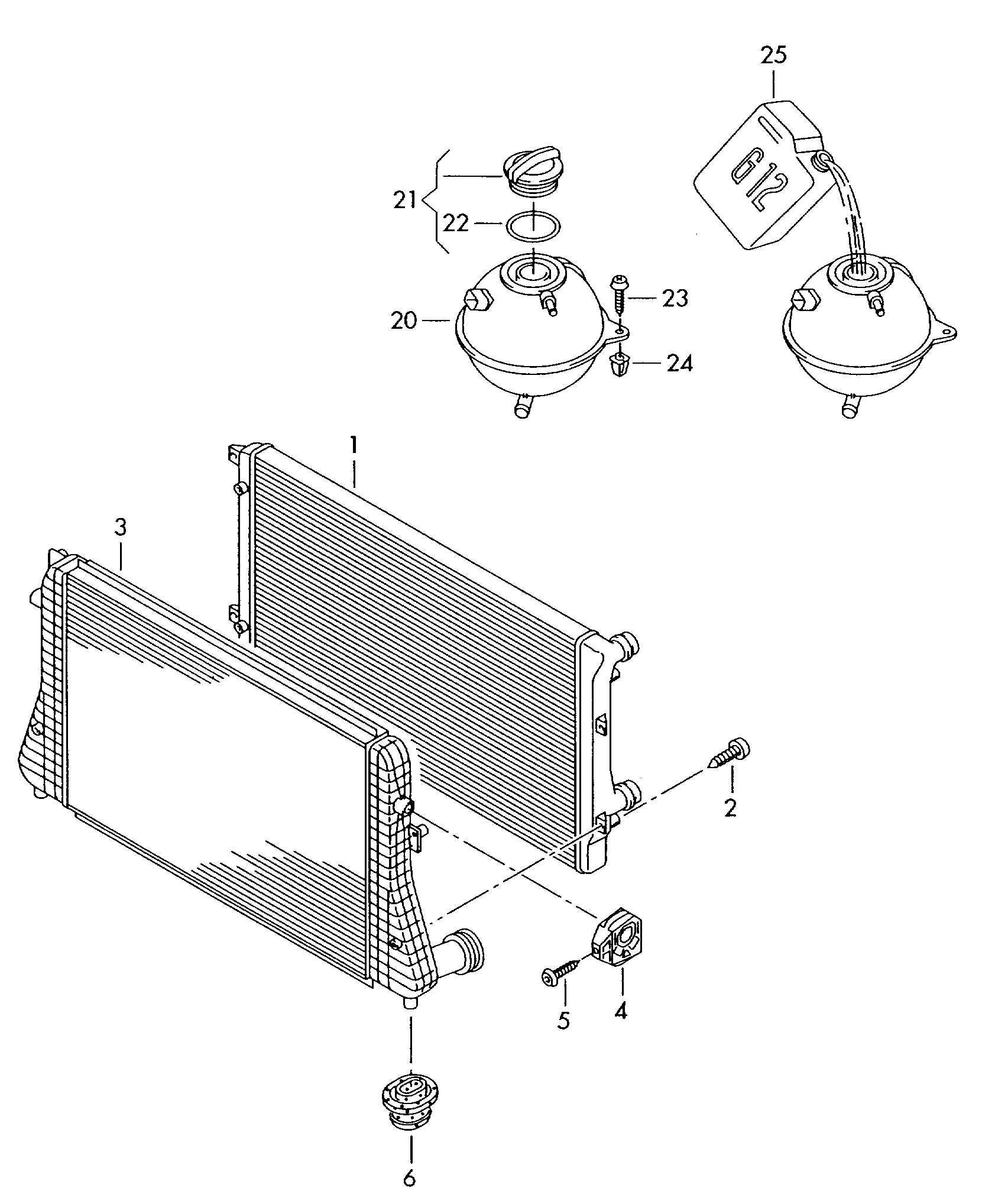 25

G12

21

22

23

20

24

1

3

2

5

4

6