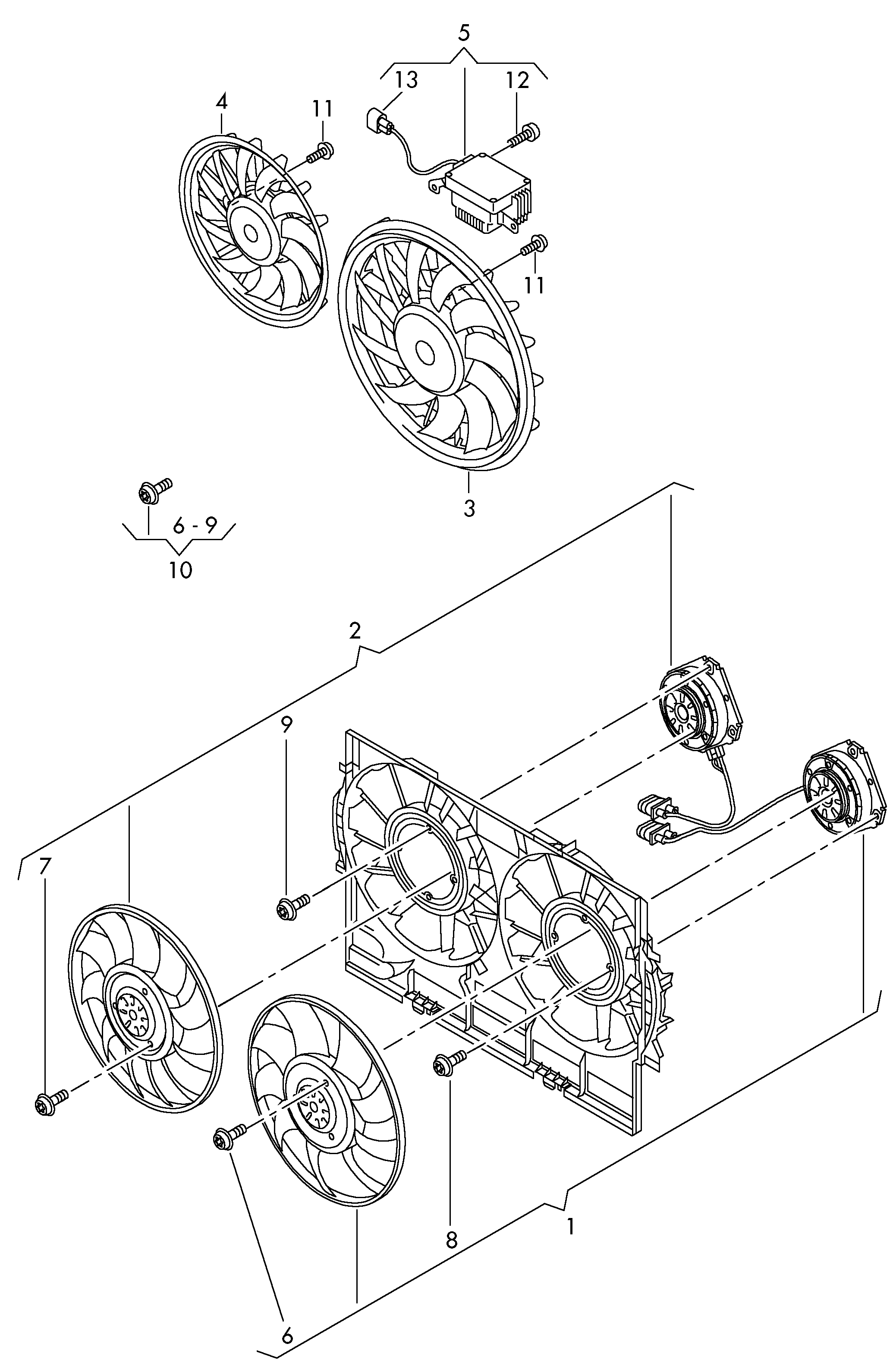 5
13
12
4
11
11
3
6 - 9
10
2
9
7
8
1
6