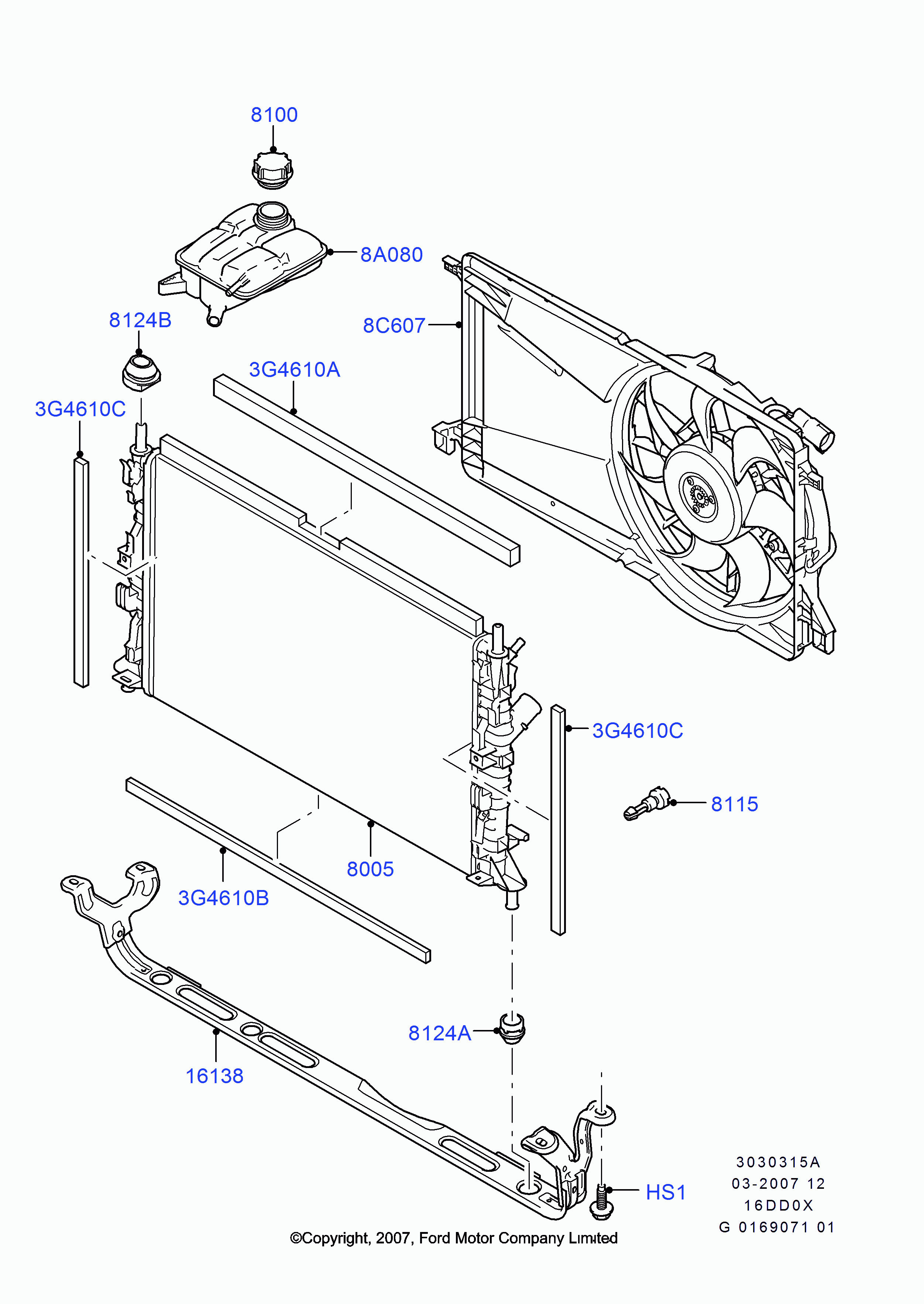 8100

8A080

8124B

8C607

3G4610A

3G4610C

3G4610C

8115

8005

3G4610B

8124A

16138

HS1

3030315A
03-2007 12
16DD0X
G 0169071 01

©Copyright, 2007, Ford Motor Company Limited