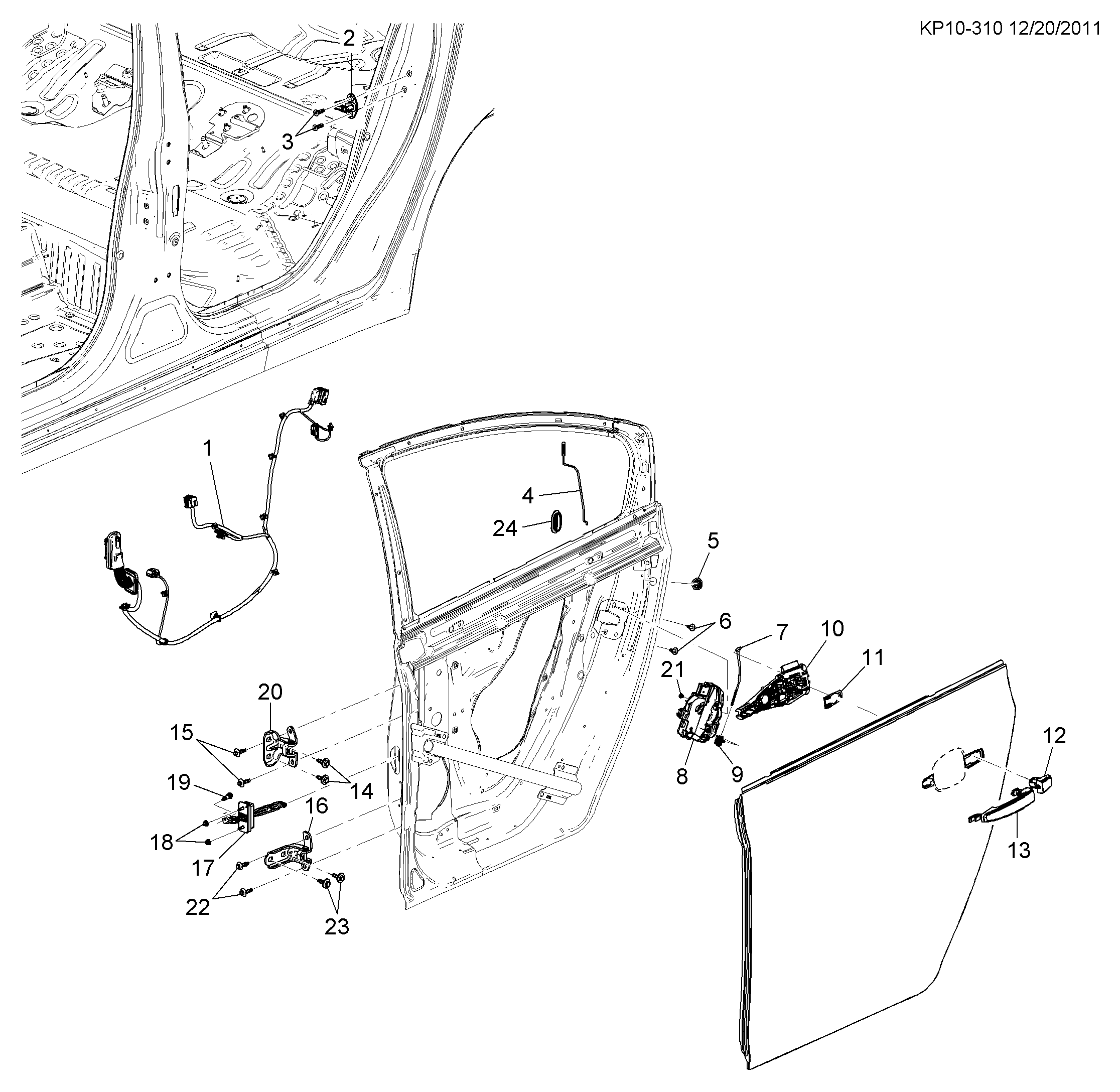 KP10-310 12/20/2011

2
3
1
4
24
5
6
7
10
11
21
20
15
14
19
16
18
17
22
23
8
9
12
13