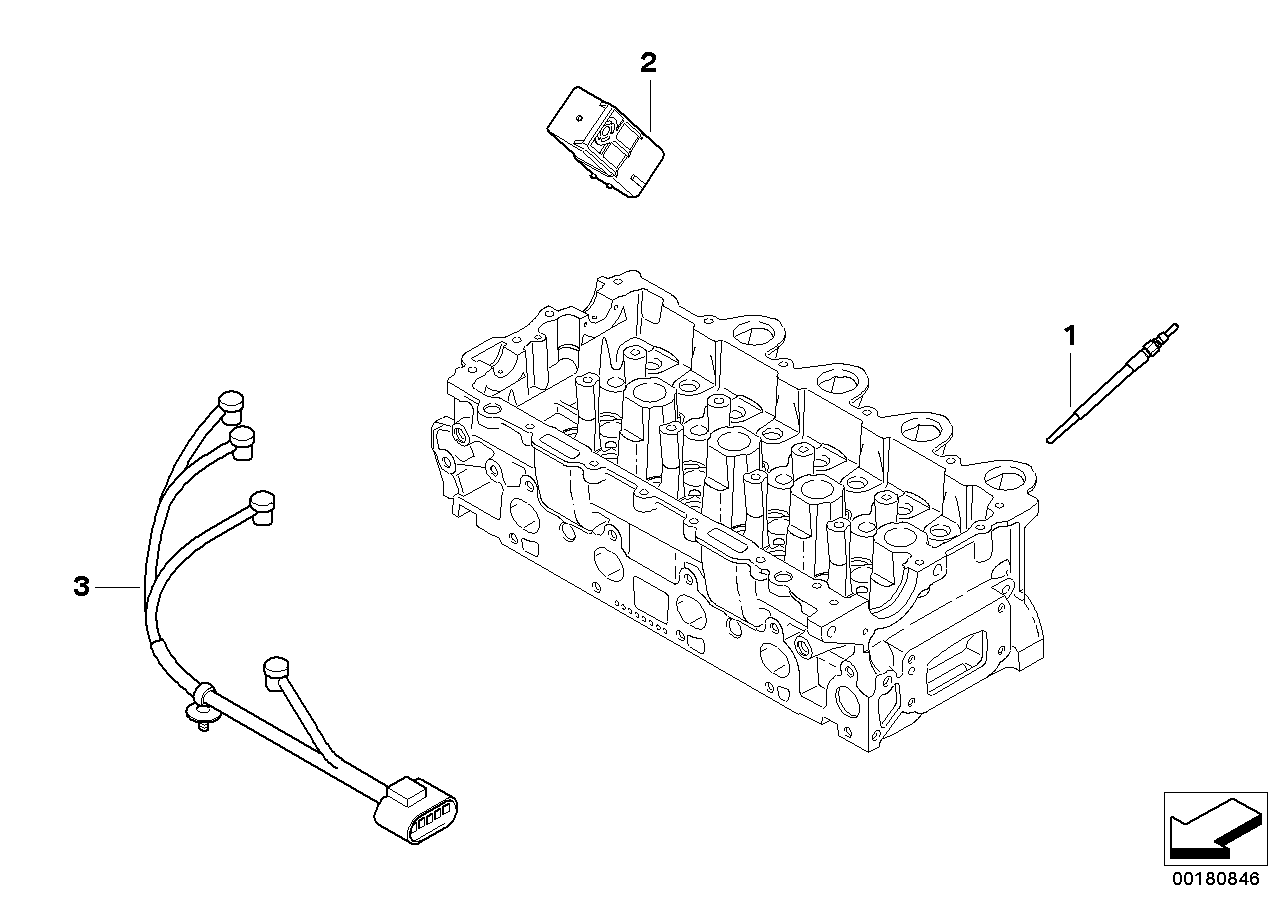 2

1

3

00180846