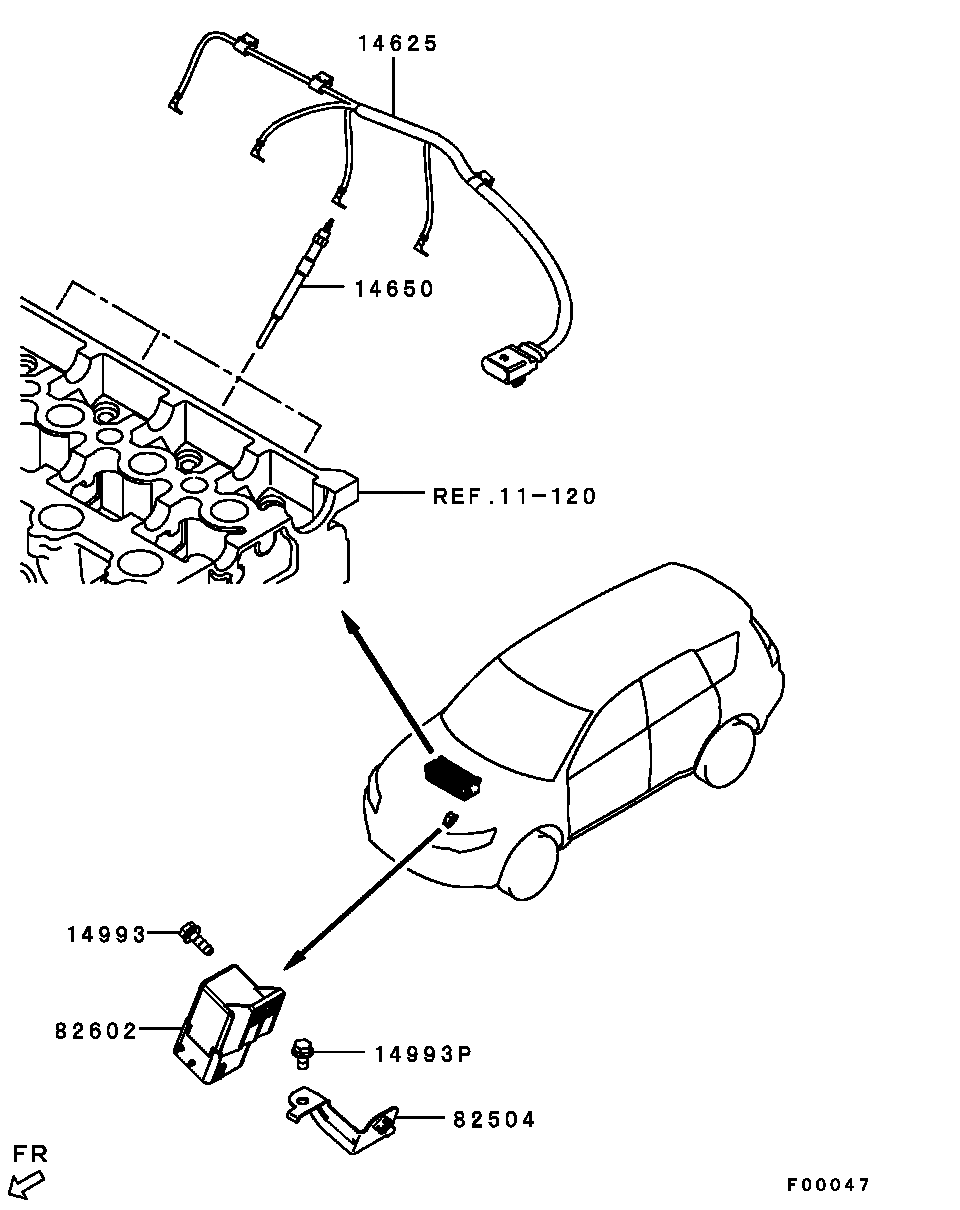 14625

14650

REF.11-120

14993

82602

14993P

82504

FR

F00047