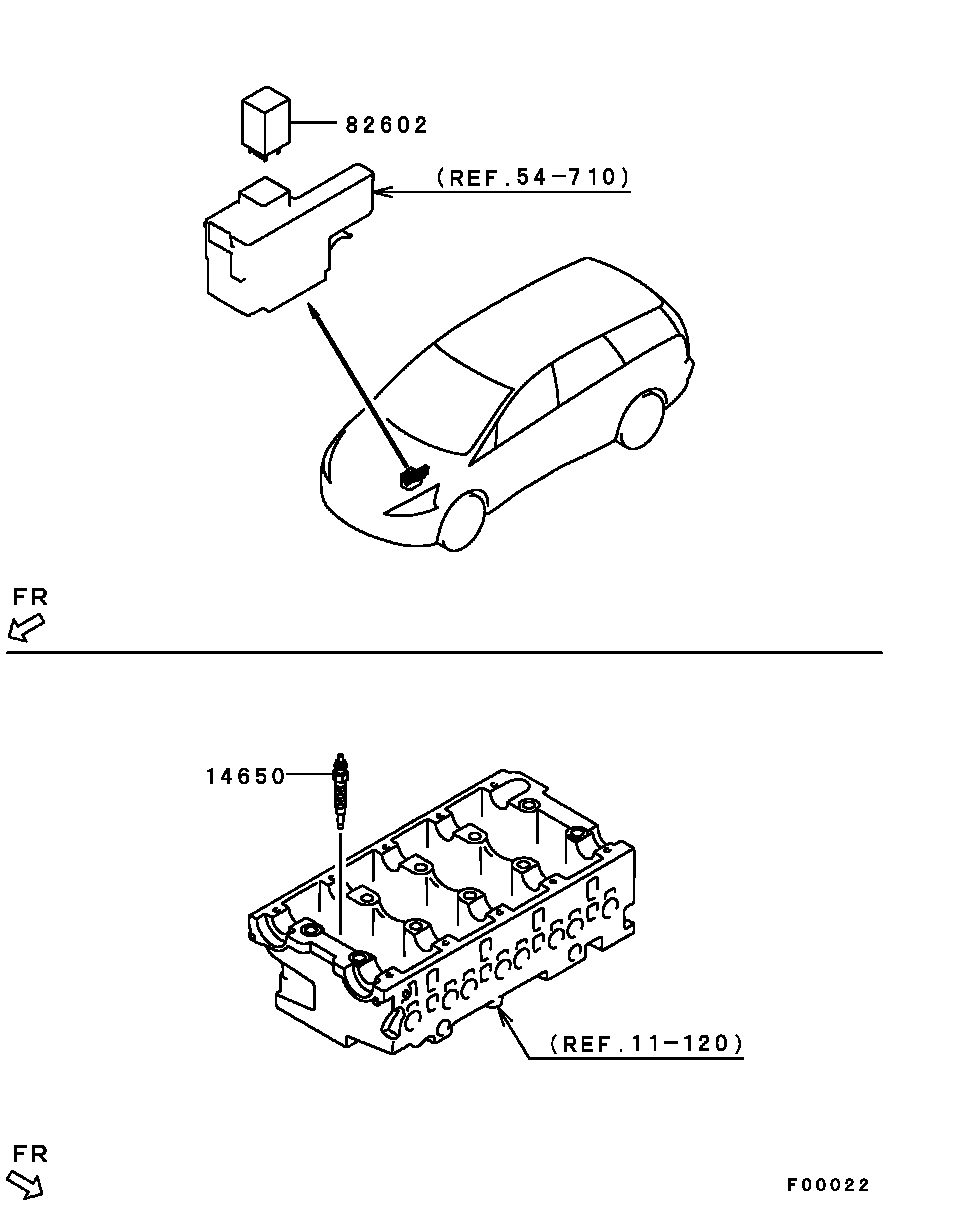 82602

(REF.54-710)

FR

14650

(REF.11-120)

FR

F00022