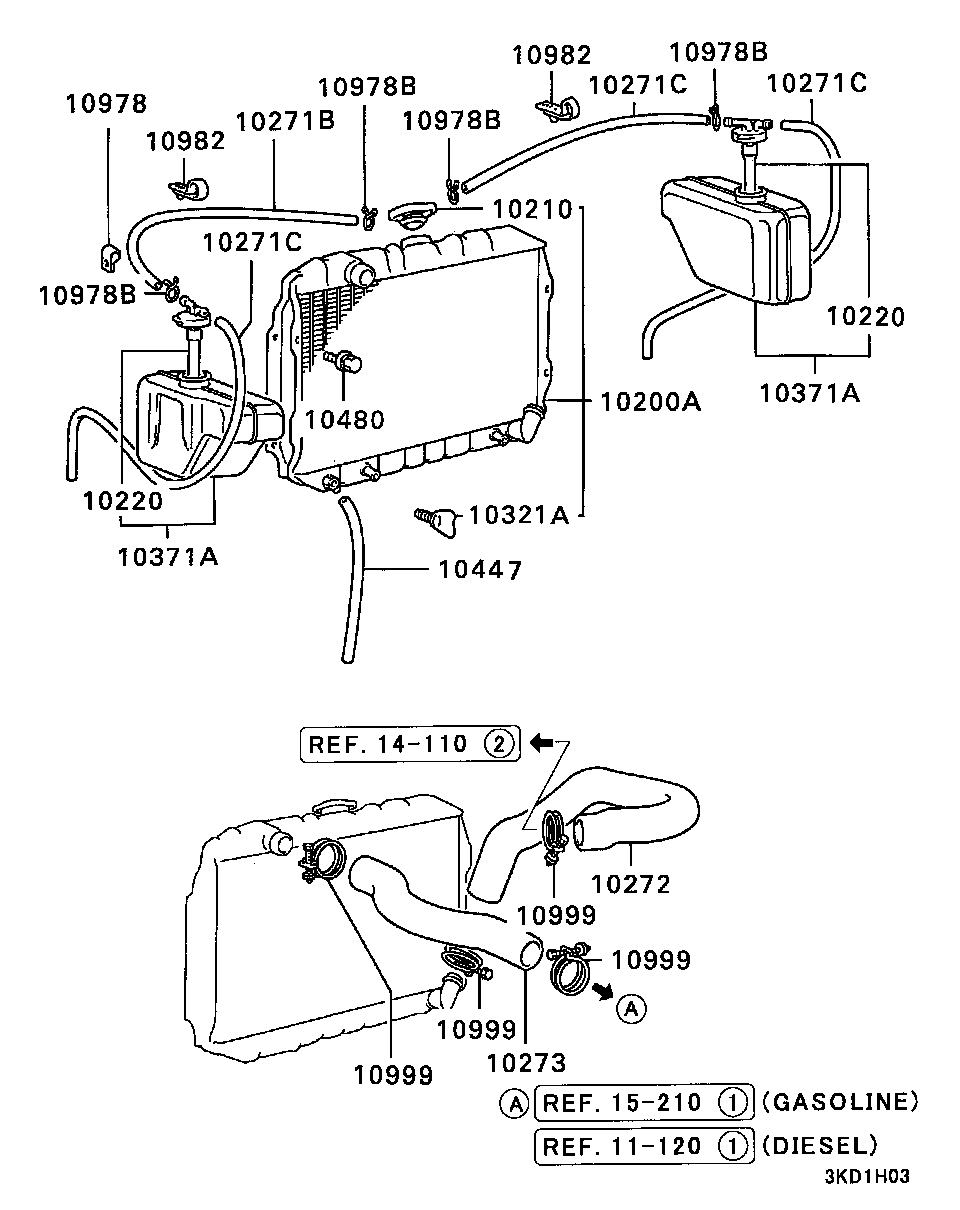 10978
10982
10271B
10978B
10978B
10982
10271C
10978B
10271C
10210
10271C
10978B
10480
10200A
10220
10371A
10220
10371A
10321A
10447

REF. 14-110 ②
10272
10999
10999
A
10999
10273
10999
A REF. 15-210 ① (GASOLINE)
REF. 11-120 ① (DIESEL)
3KD1H03