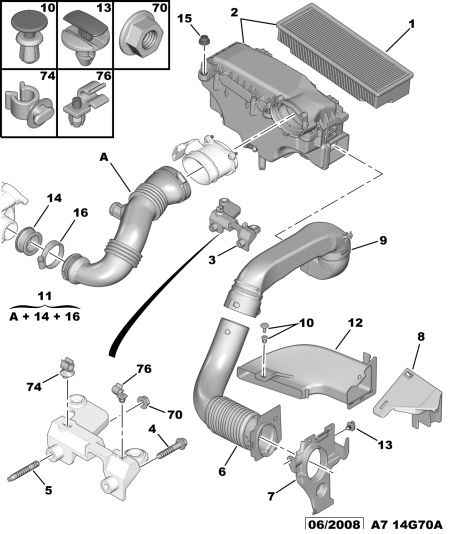 10
13
70
74
76
15
2
1
A
14
16
3
9
11
A + 14 + 16
10
12
8
74
76
70
4
13
5
6
7
06/2008
A7 14G70A