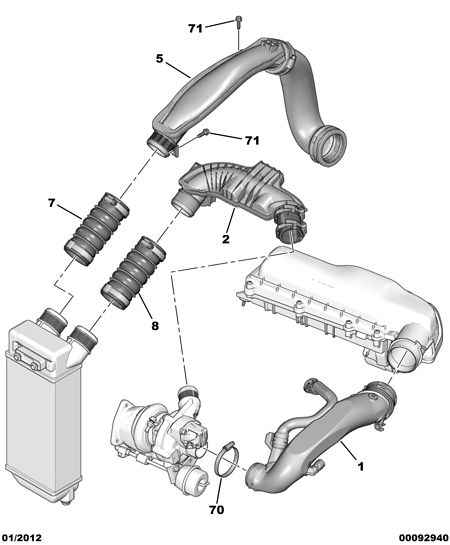 71
5
71
7
2
8
1
70
01/2012
00092940