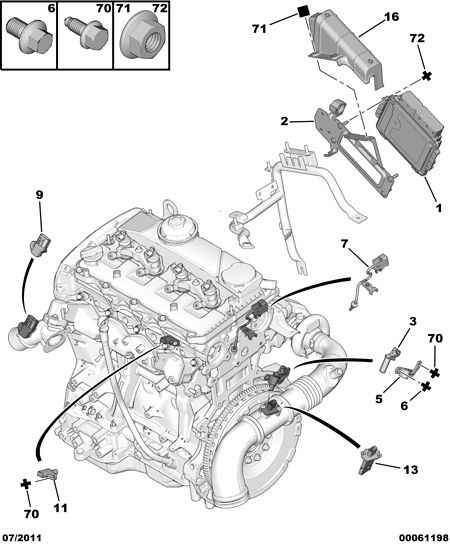 6
70
71 72
71
16
72
2
1
9
7
3
70
5
6
13
70
11
07/2011
00061198