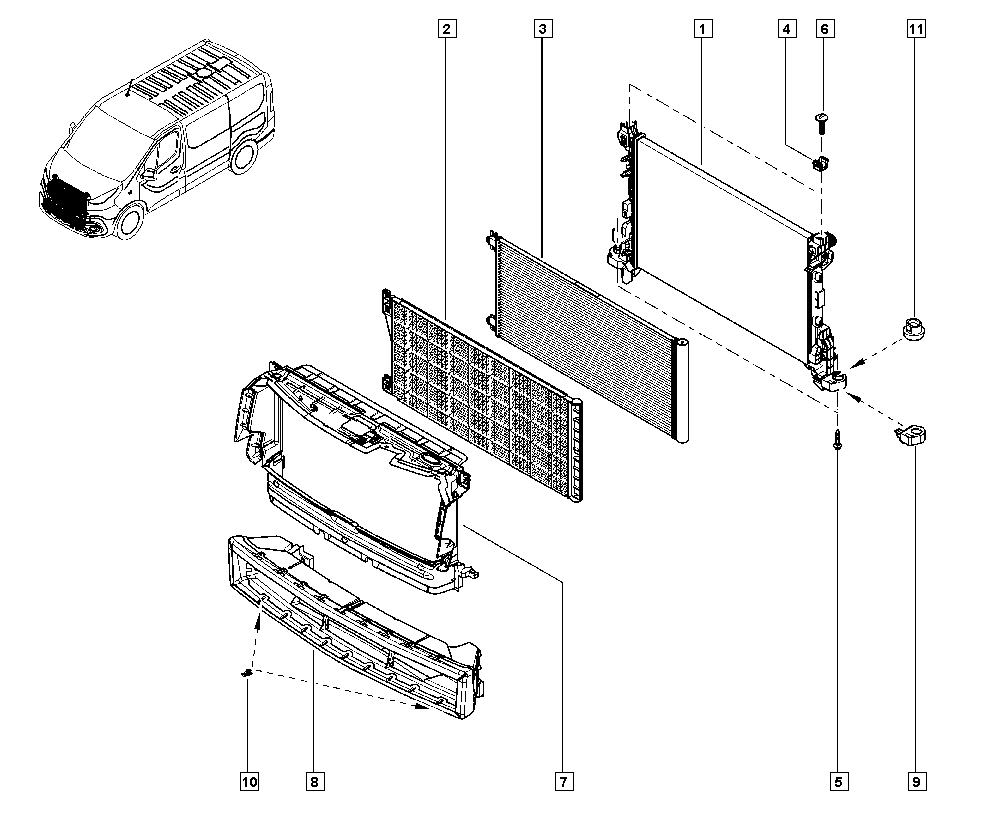 2
3
1
4
6
11
10
8
7
5
9