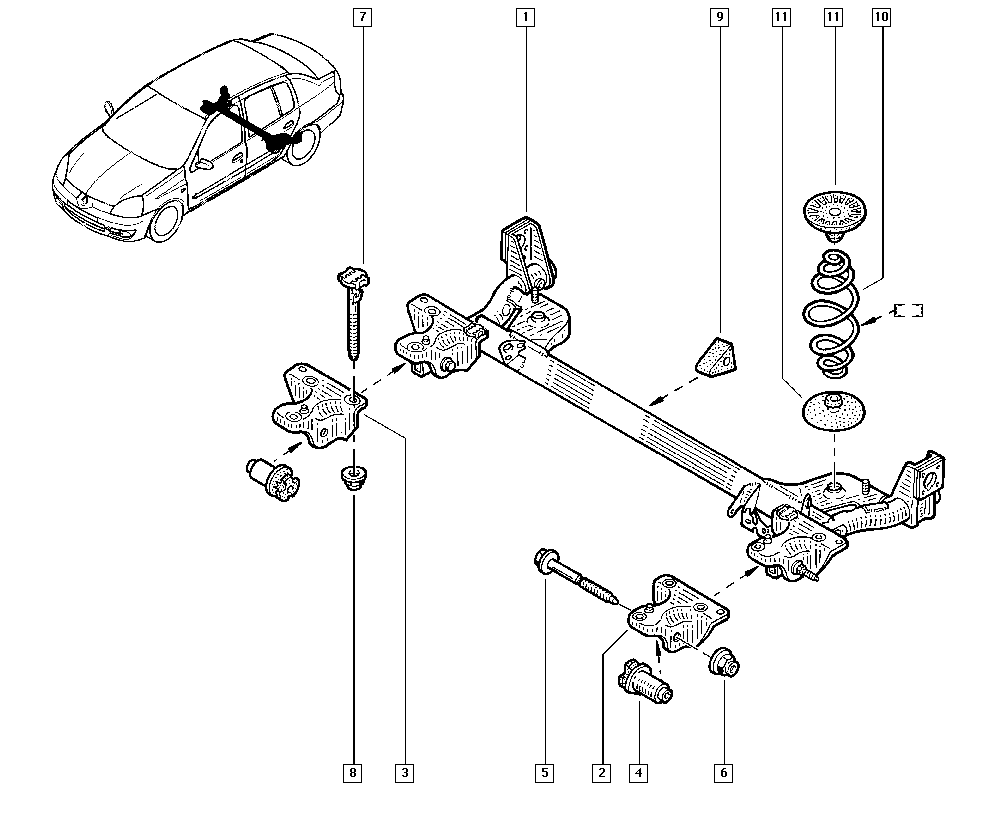 7
1
9
11
11
10
8
3
5
2
4
6