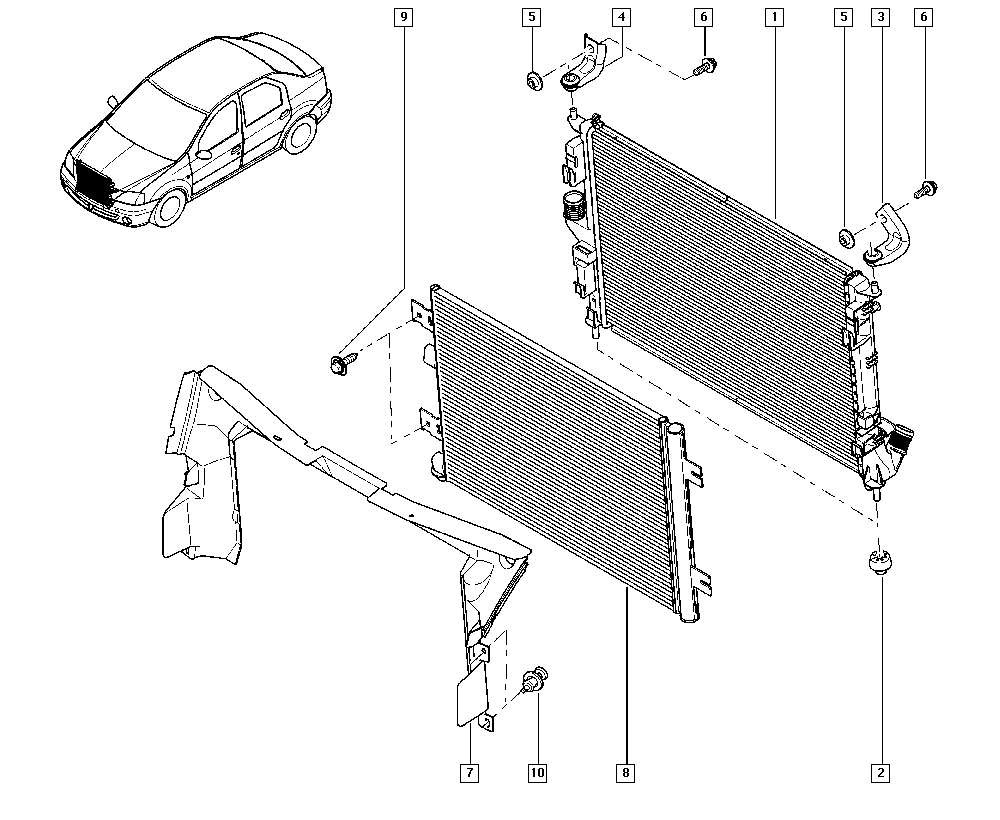 9
5
4
6
1
5
3
6
7
10
8
2