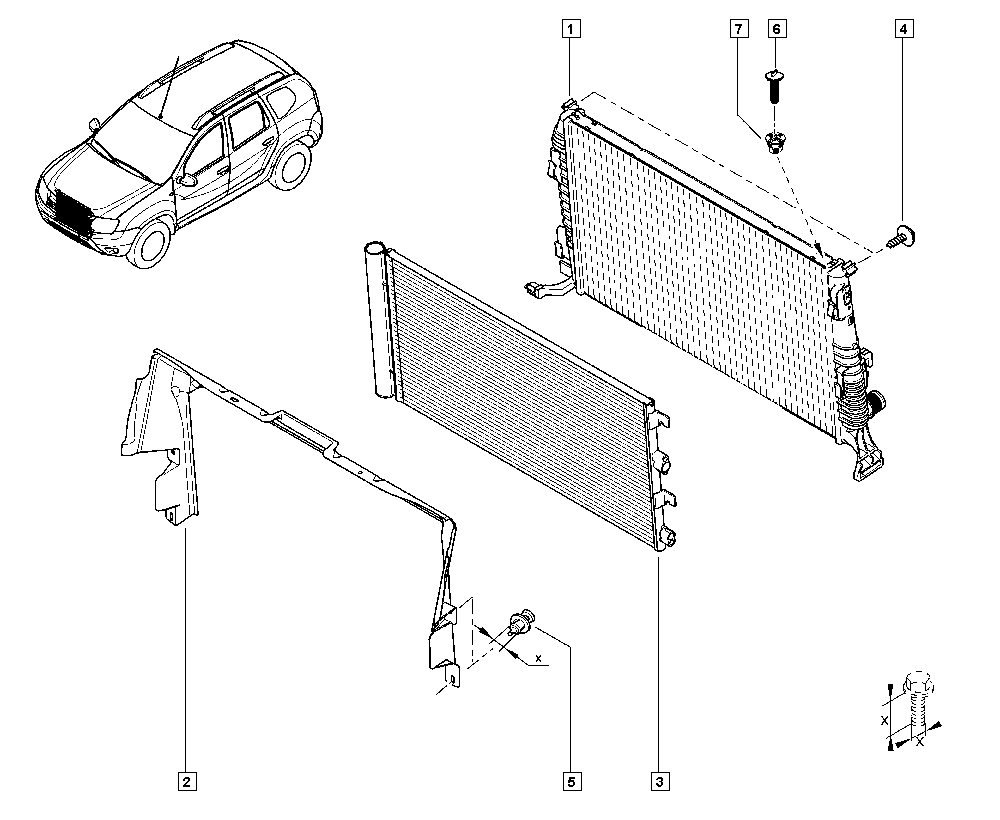 1
7
6
4
x
X
X
2
5
3