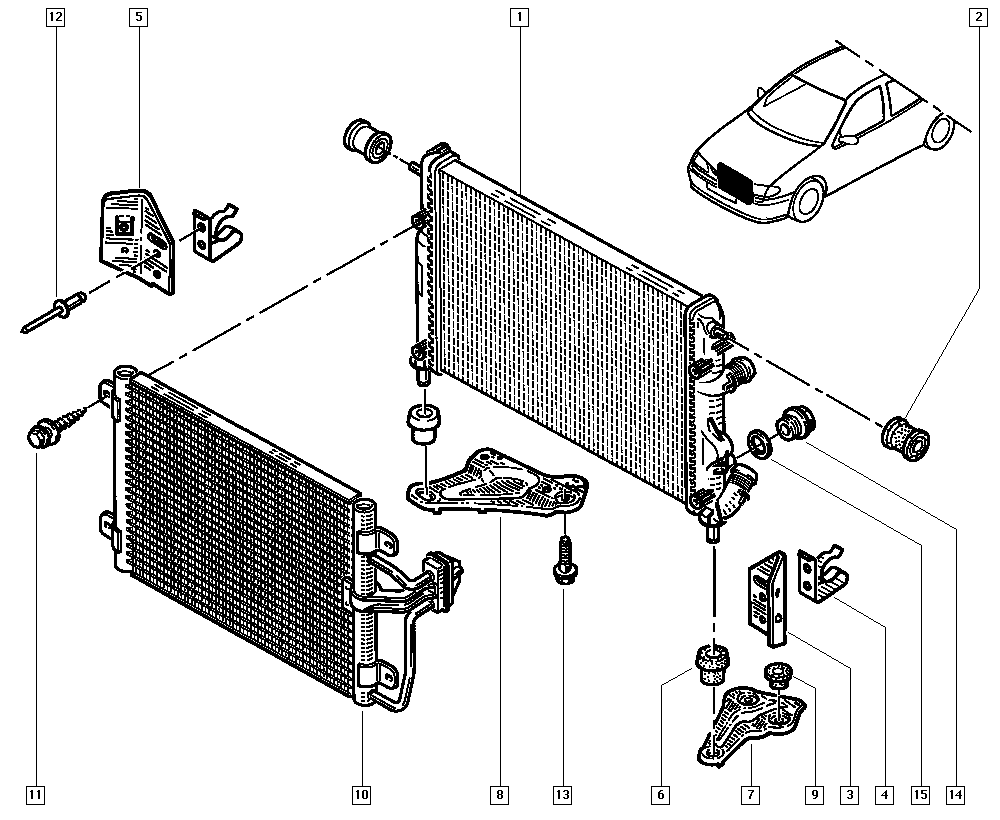 12
5
1
2
11
10
8
13
6
7
9
3
4
15
14