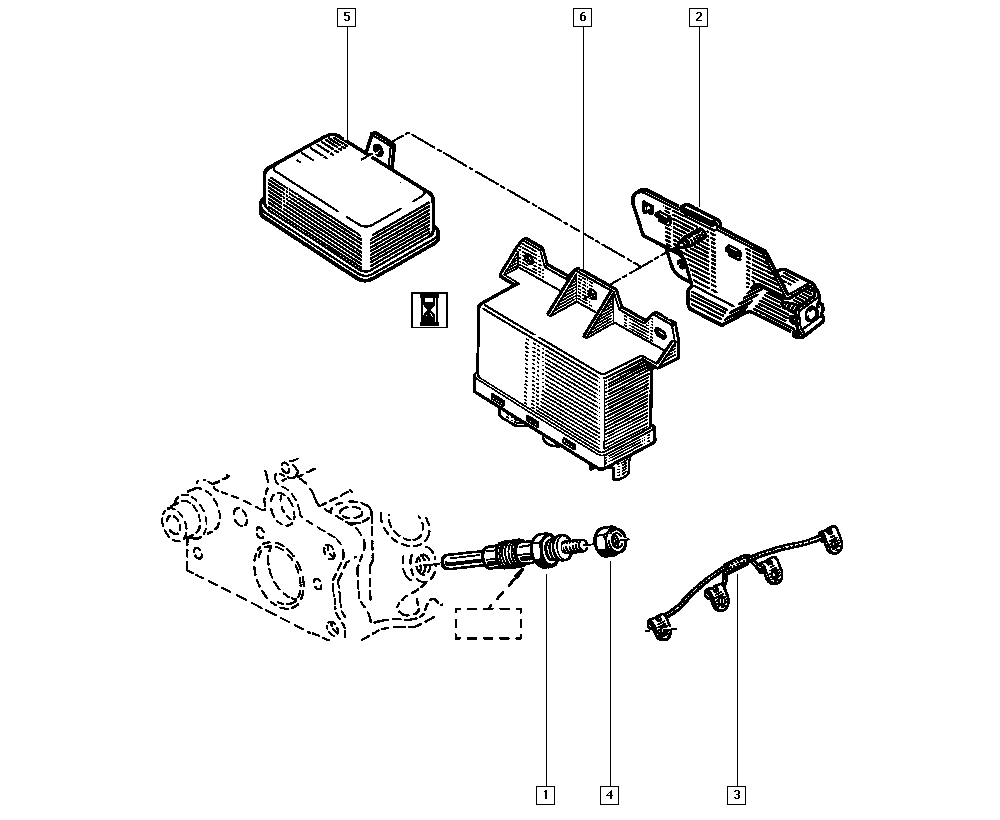 5
6
2
1
4
3