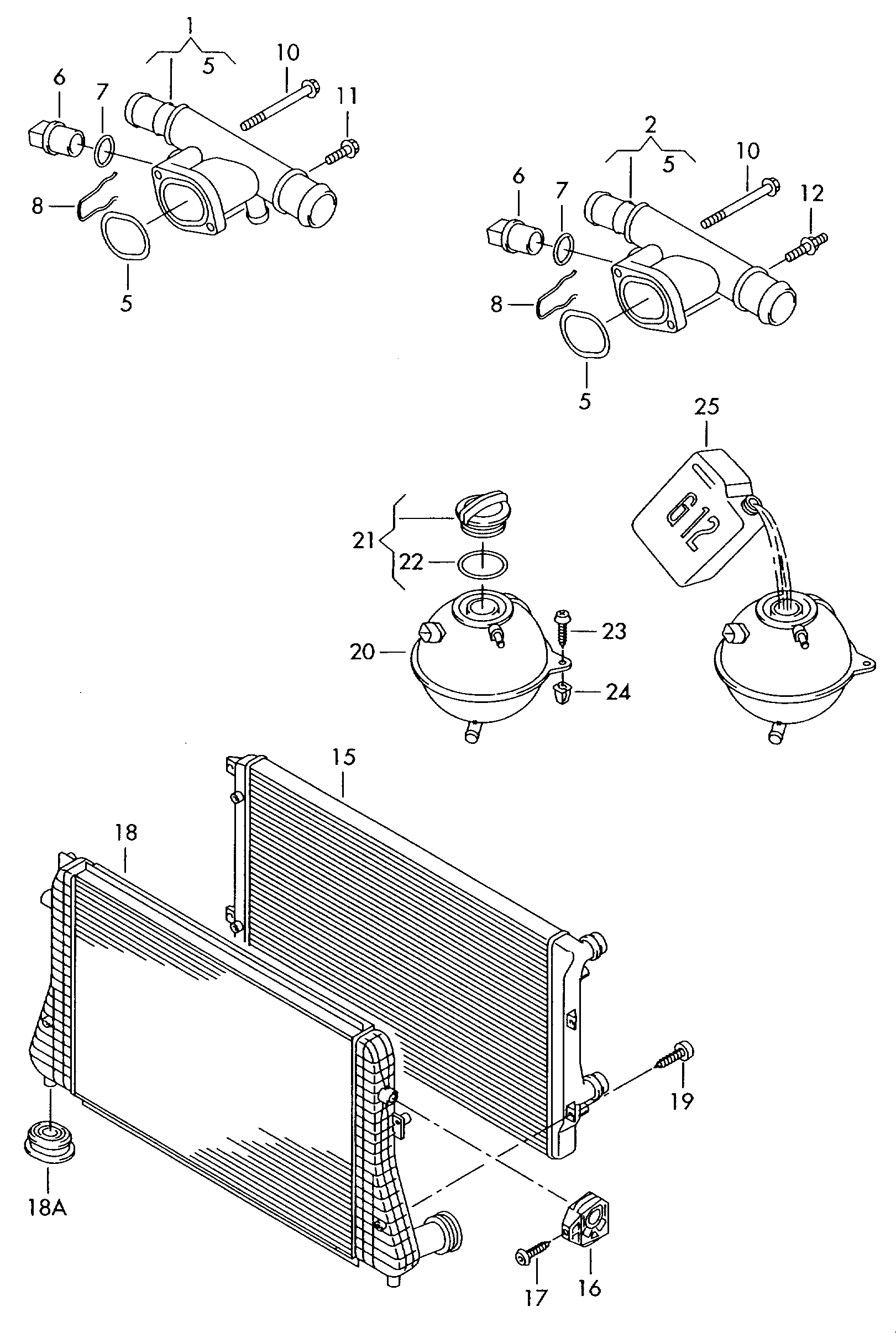 1
5
10
6
7
11
8
5
2
5
10
6
7
12
8
5
25
G12
21
22
20
23
24
15
18
19
18A
17
16