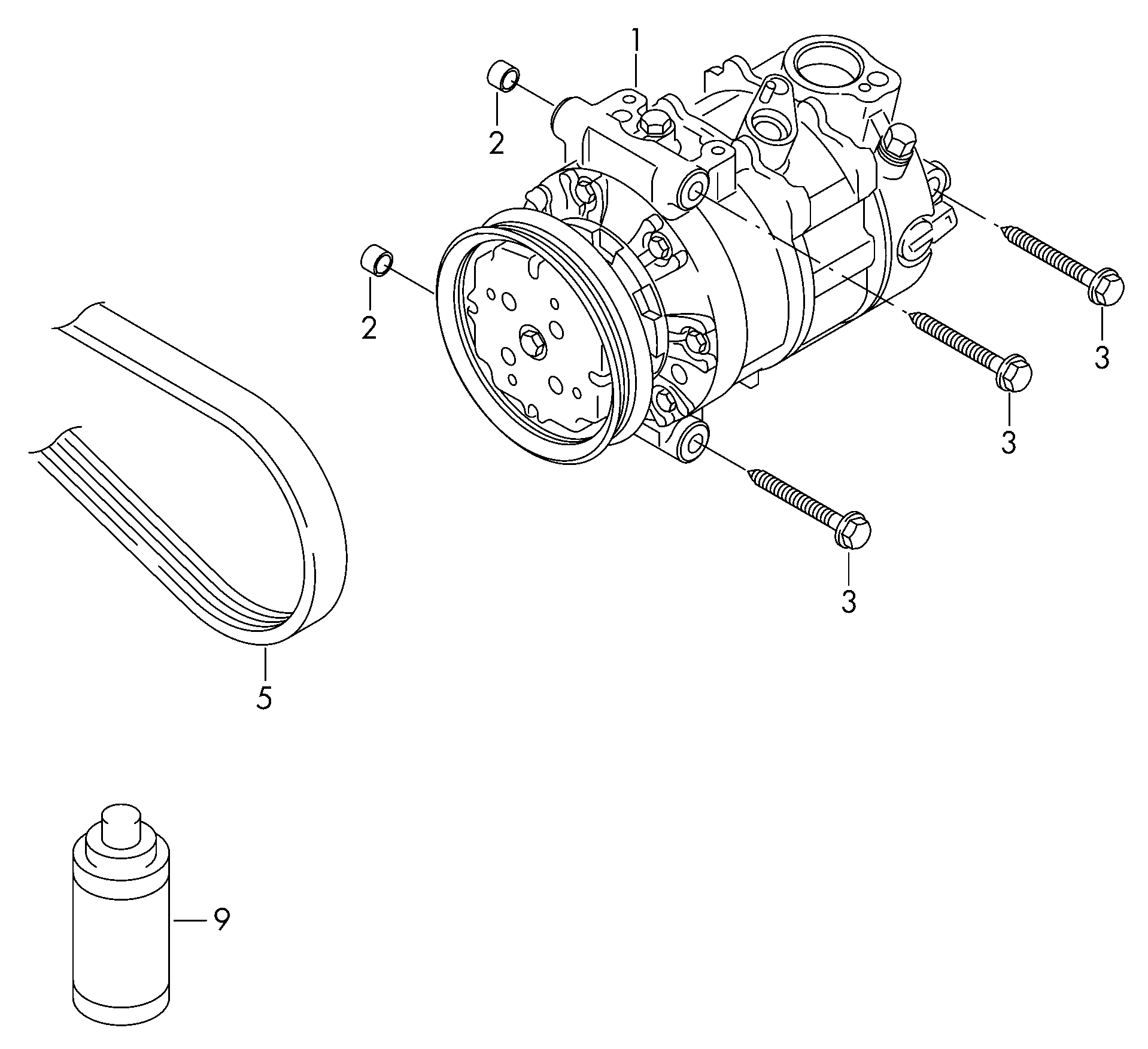 1
2
2
3
3
3
5
9