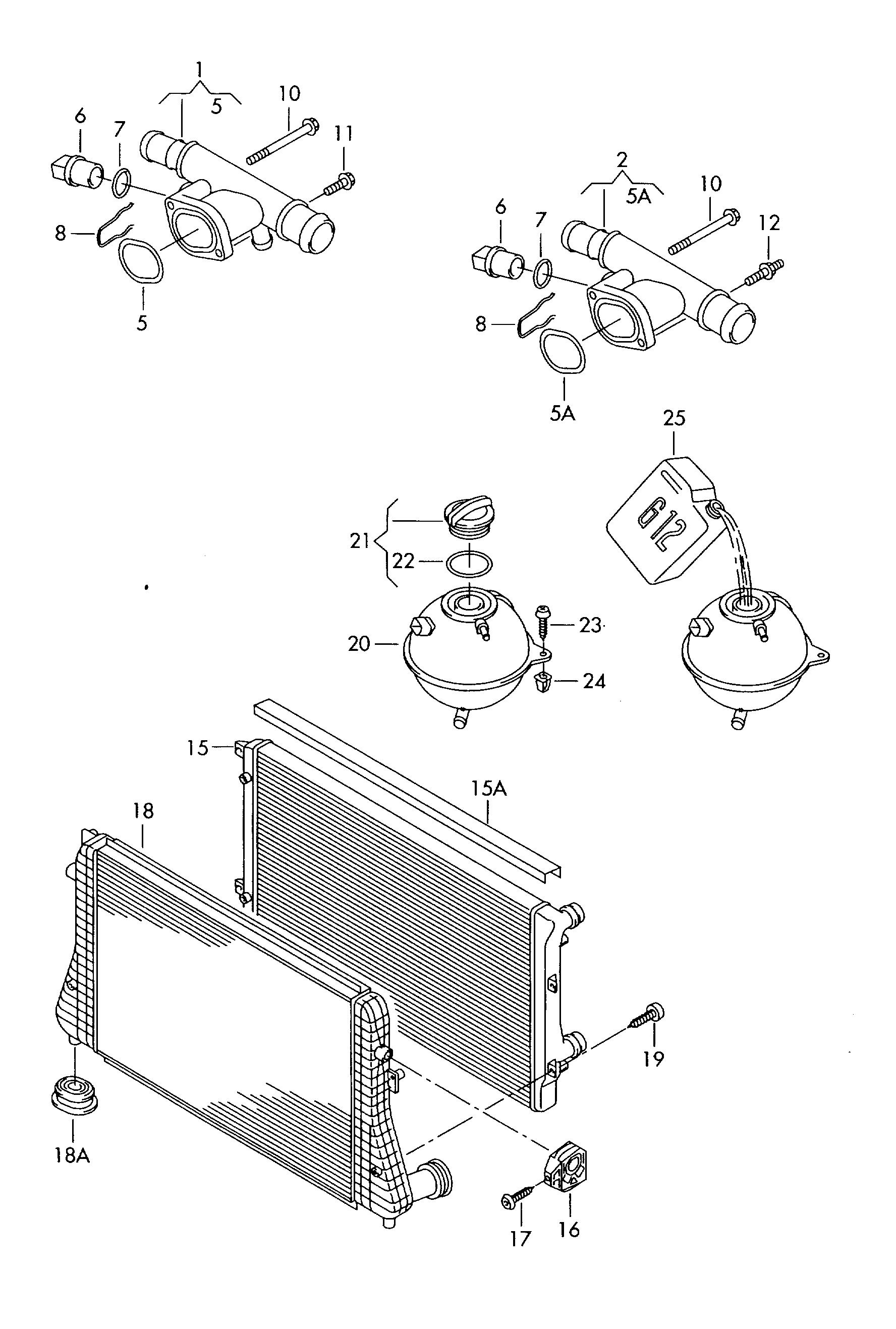 1
5
10
6
7
11
8
5
2
5A
10
6
7
12
8
5A
25
G12
21
22
20
23
24
15
15A
18
19
18A
17
16