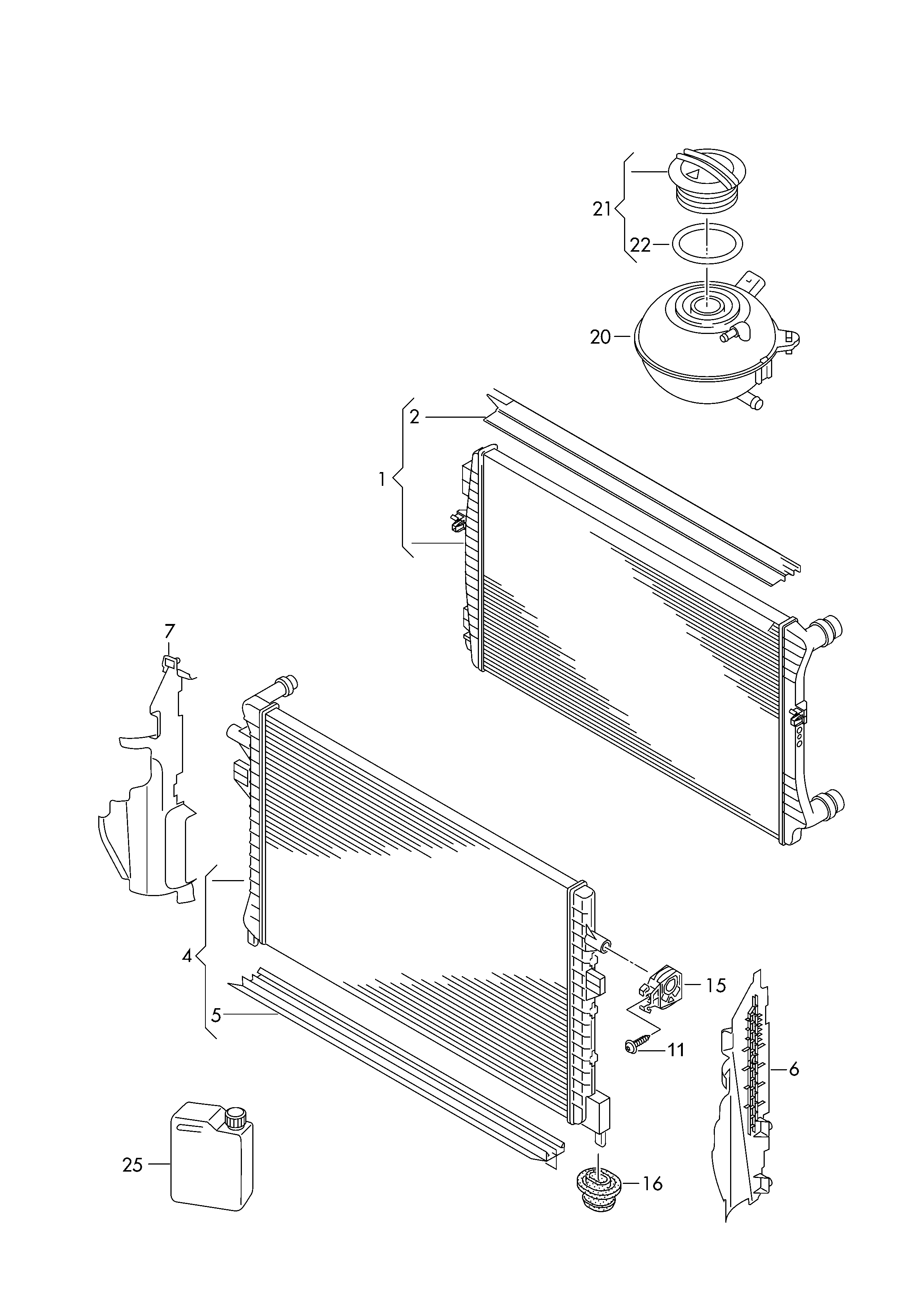 21
22
20
2
1
7
4
5
15
11
6
25
16