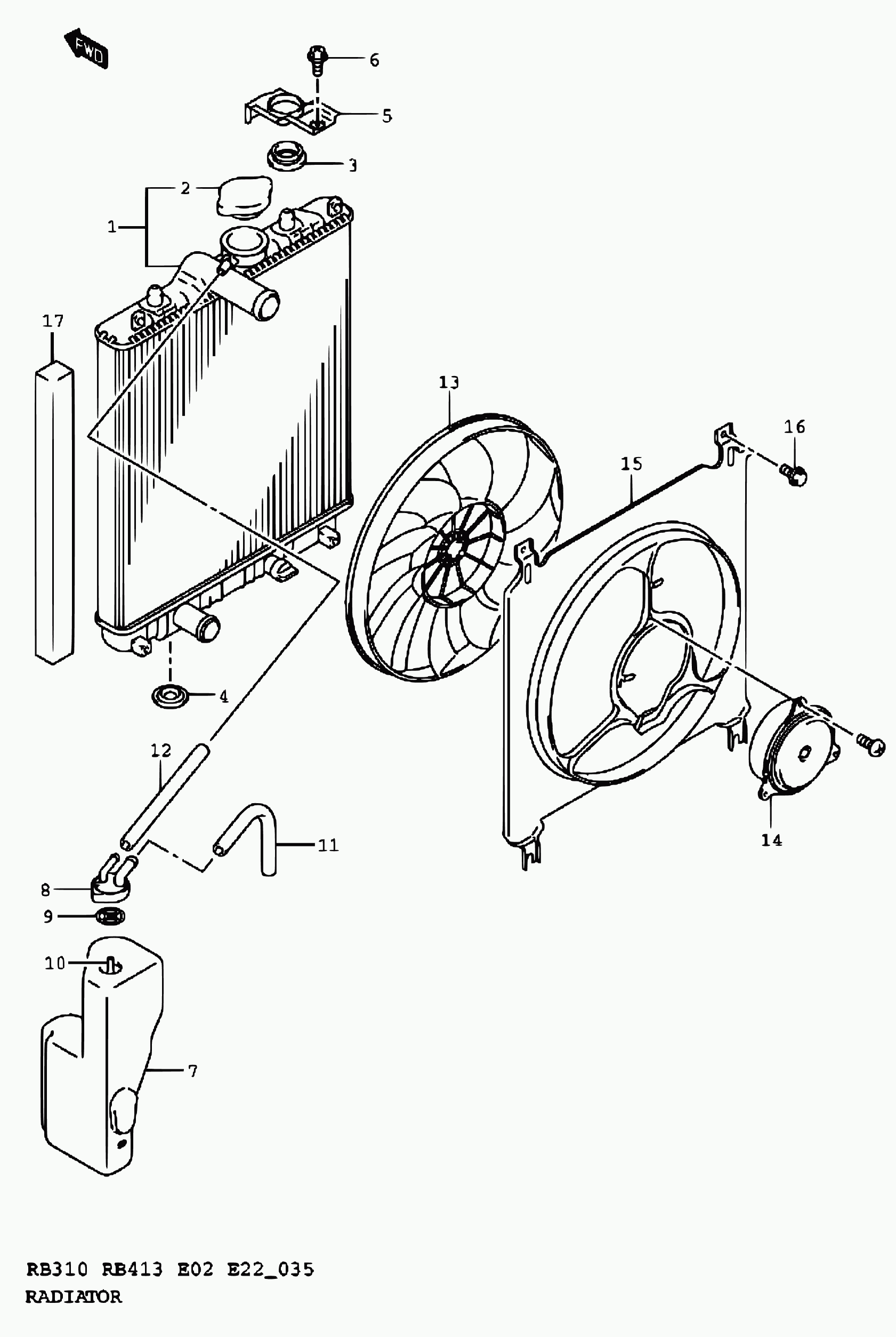 FWD

6
5
3
2
1
17
13
16
15
4
12
11
14
8
9
10
7

RB310 RB413 E02 E22_035
RADIATOR