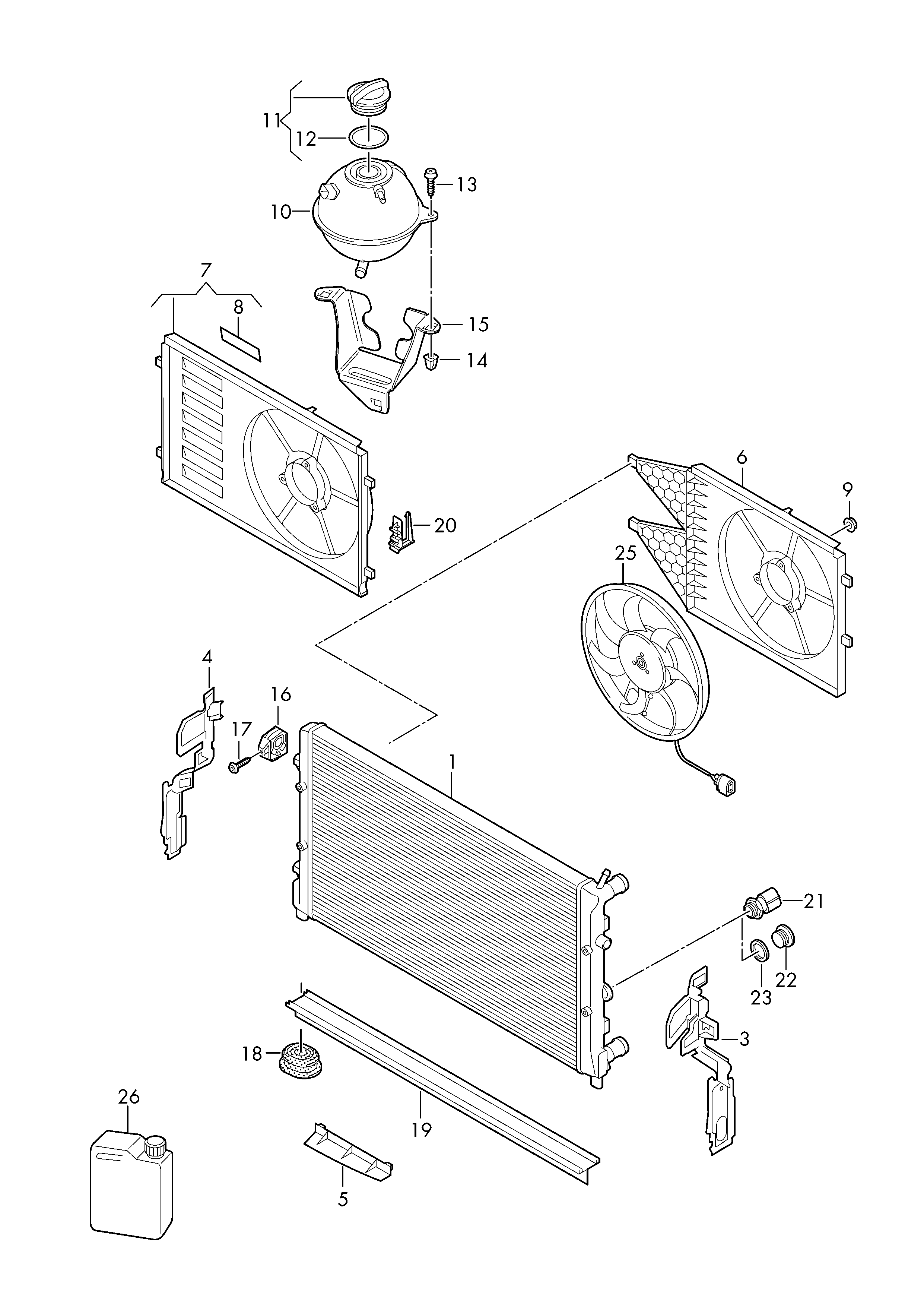 11
12
13
10
7
8
15
14
6
9
20
25
4
16
17
1
21
22
23
3
18
19
26
5