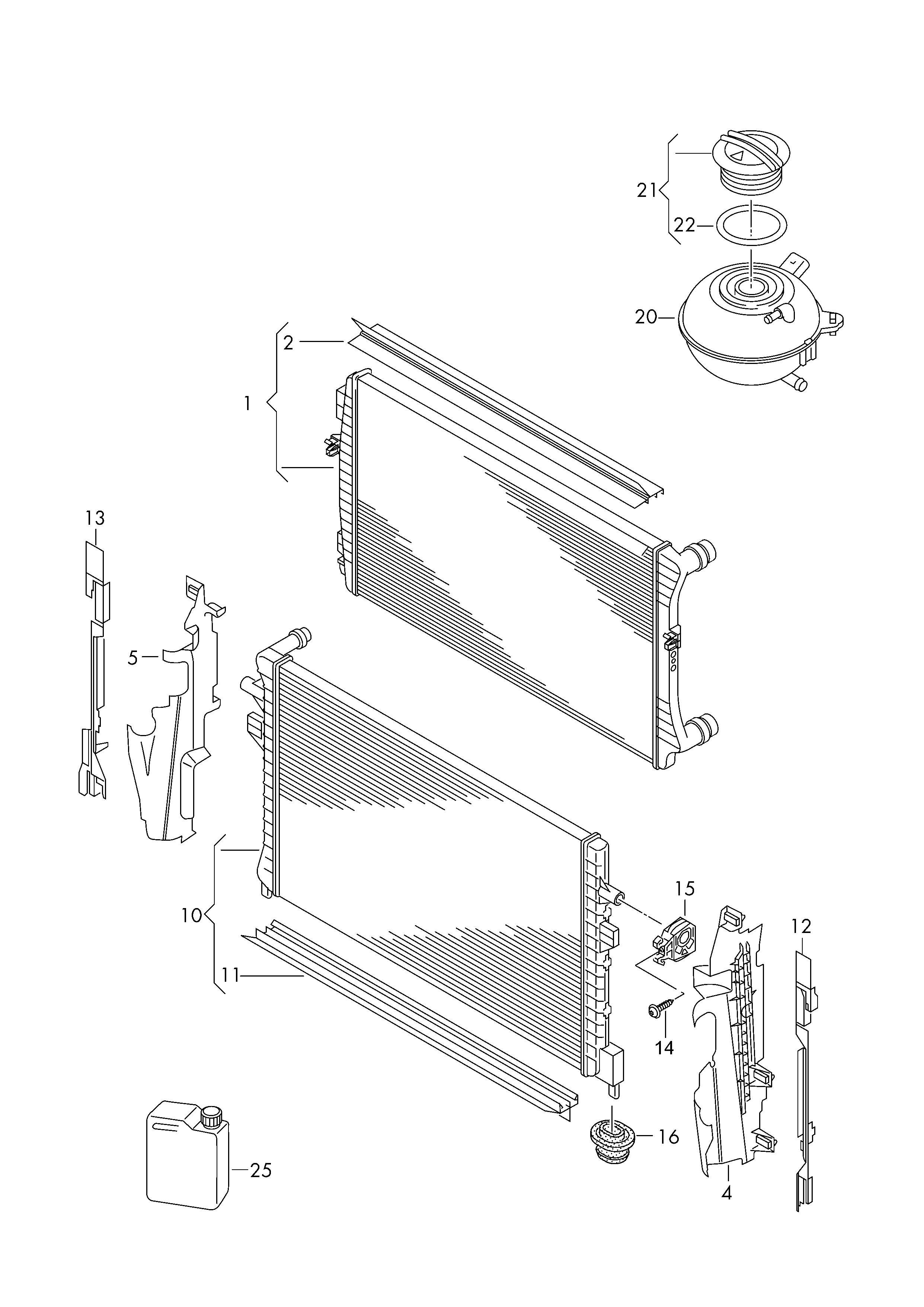 21
22
20
2
1
13
5
10
11
15
12
14
16
25
4