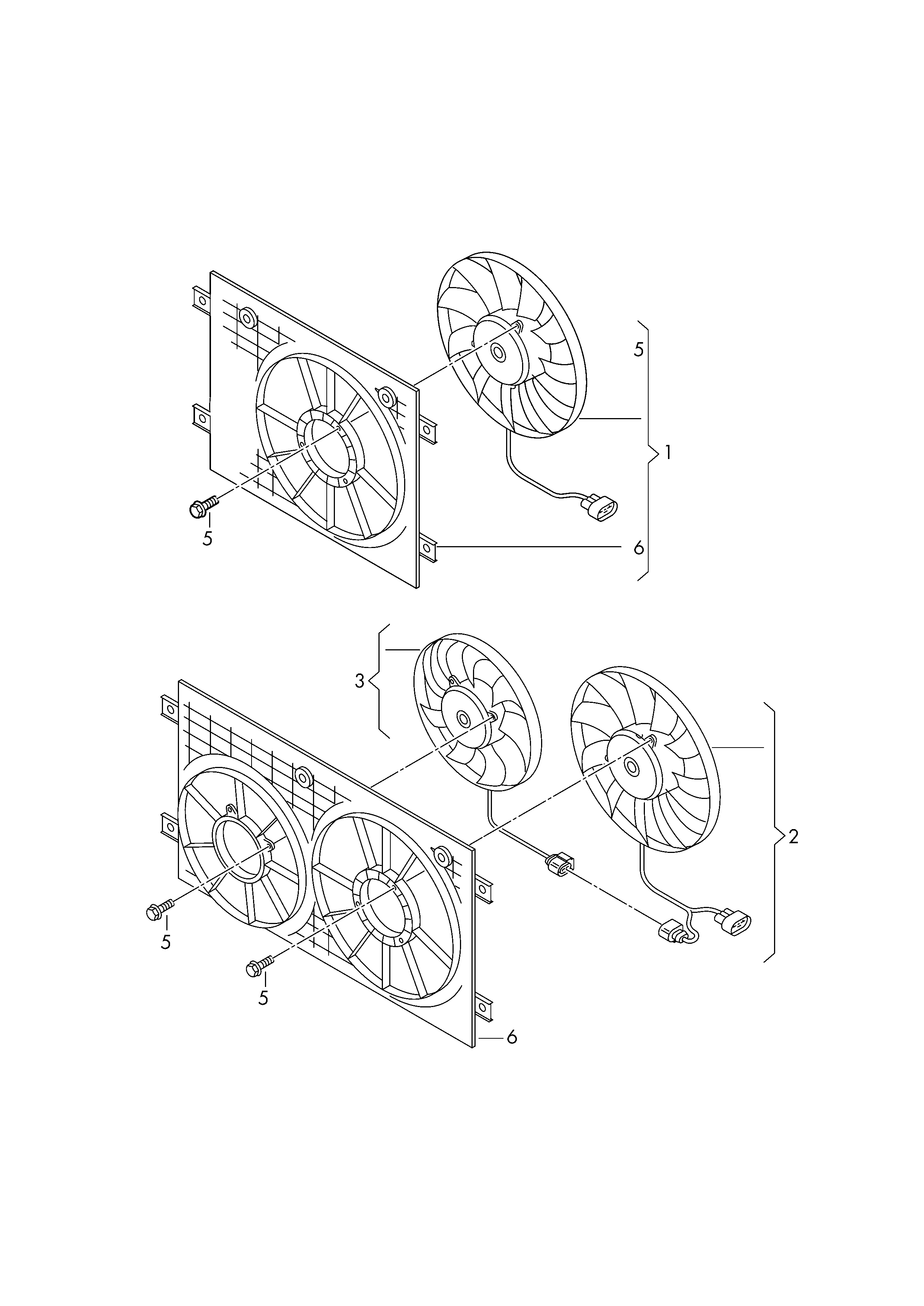 5
1
5
6
3
2
5
5
6